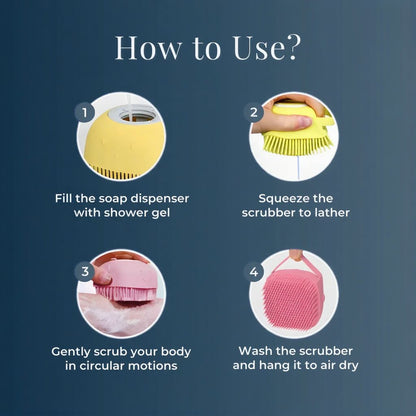 How to Use?

1

Fill the soap dispenser with shower gel

2

Squeeze the scrubber to lather

3

Gently scrub your body in circular motions

4

Wash the scrubber and hang it to air dry