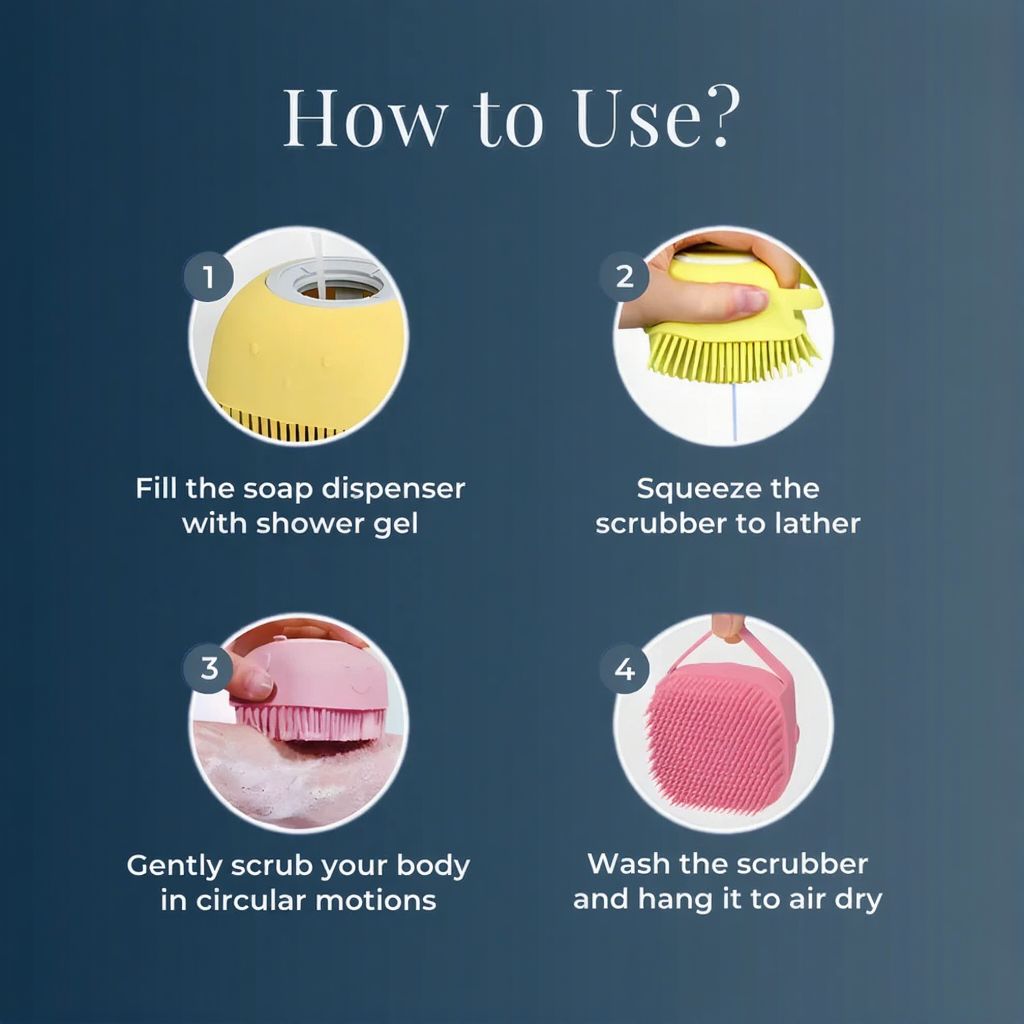 How to Use?

1
Fill the soap dispenser with shower gel

2
Squeeze the scrubber to lather

3
Gently scrub your body in circular motions

4
Wash the scrubber and hang it to air dry